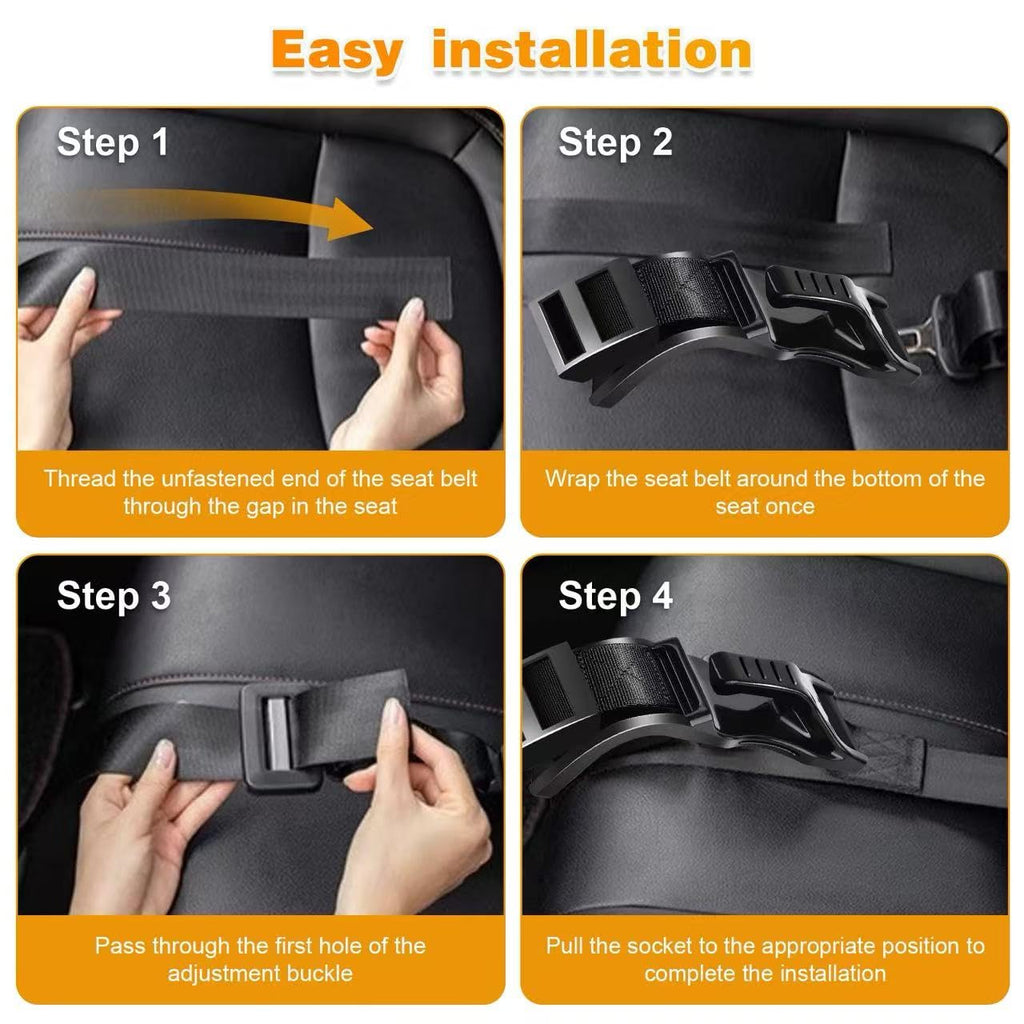 Easy installation

Step 1

Thread the unfastened end of the seat belt through the gap in the seat

Step 2

Wrap the seat belt around the bottom of the seat once

Step 3

Pass through the first hole of the adjustment buckle

Step 4

Pull the socket to the appropriate position to complete the installation